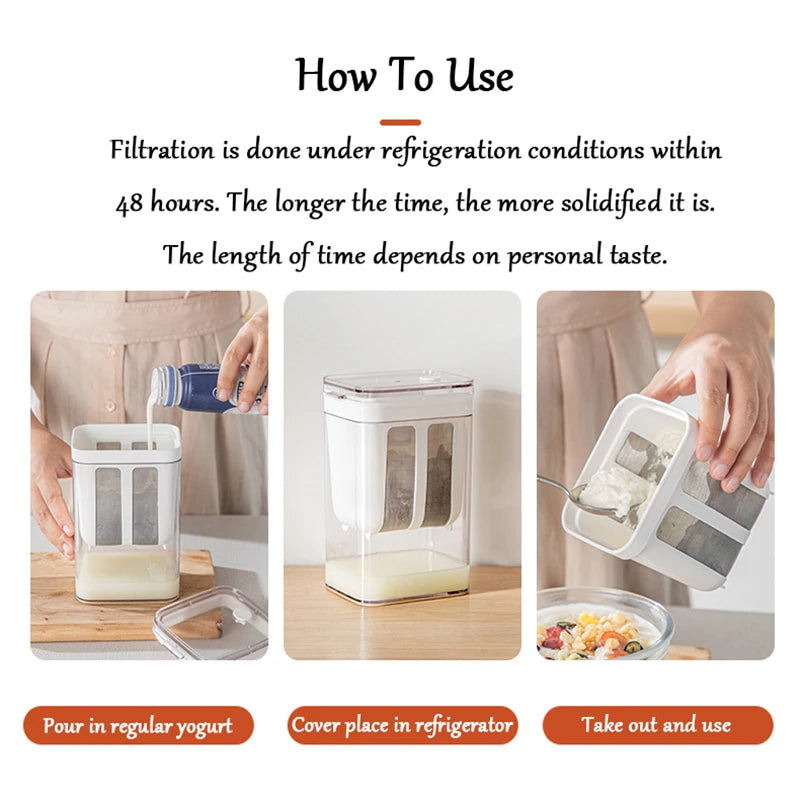 How To Use

Filtration is done under refrigeration conditions within 48 hours. The longer the time, the more solidified it is. The length of time depends on personal taste.

Pour in regular yogurt

Cover place in refrigerator

Take out and use